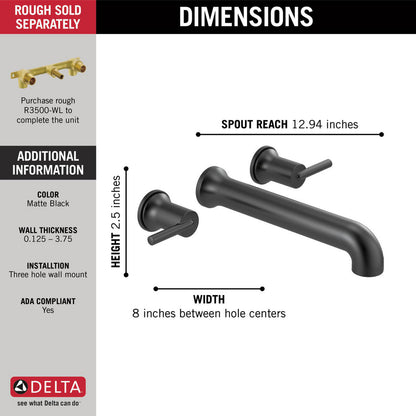 ROUGH SOLD SEPARATELY

Purchase rough R3500-WL to complete the unit

ADDITIONAL INFORMATION

COLOR
Matte Black

WALL THICKNESS
0.125 – 3.75

INSTALLTION
Three hole wall mount

ADA COMPLIANT
Yes

DELTA
see what Delta can do

DIMENSIONS

SPOUT REACH 12.94 inches

HEIGHT 2.5 inches

WIDTH
8 inches between hole centers