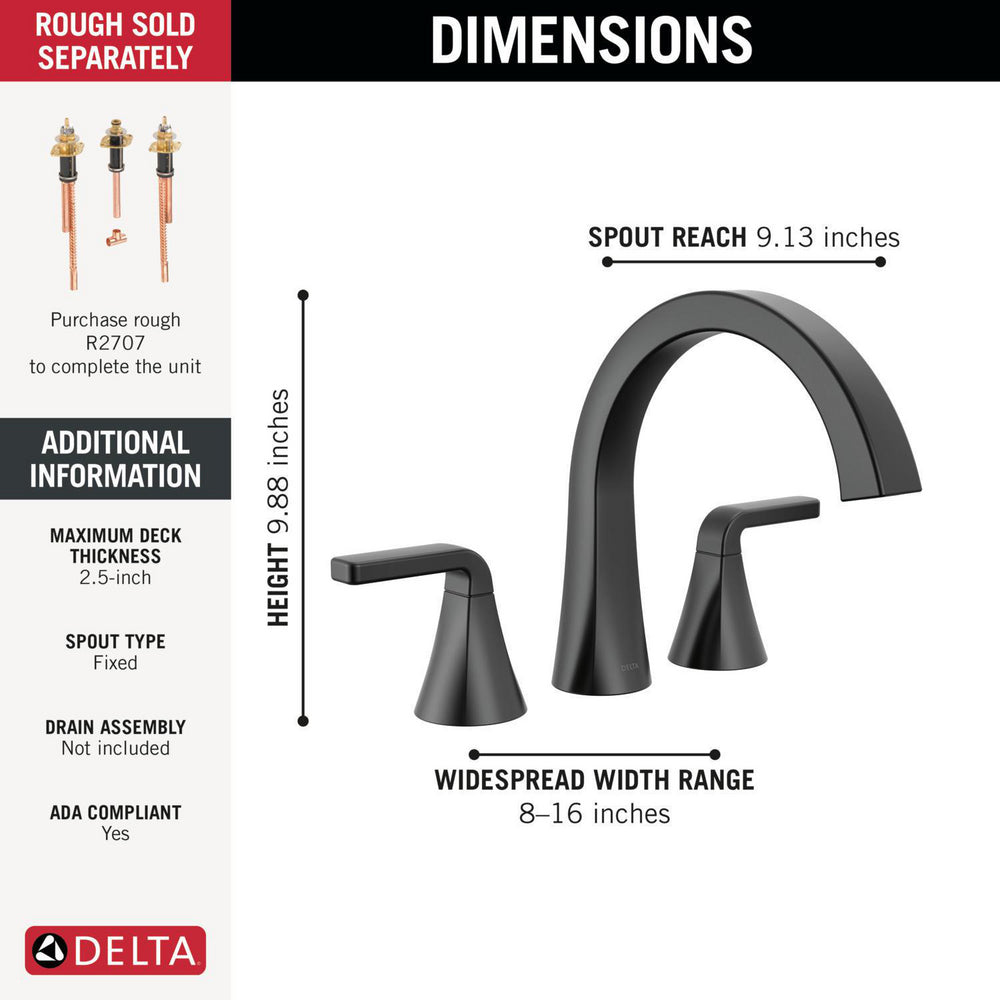 ROUGH SOLD SEPARATELY

Purchase rough R2707 to complete the unit

ADDITIONAL INFORMATION

MAXIMUM DECK THICKNESS
2.5-inch

SPOUT TYPE
Fixed

DRAIN ASSEMBLY
Not included

ADA COMPLIANT
Yes

DELTA

DIMENSIONS

SPOUT REACH 9.13 inches

HEIGHT 9.88 inches

DELTA

WIDESPREAD WIDTH RANGE
8–16 inches