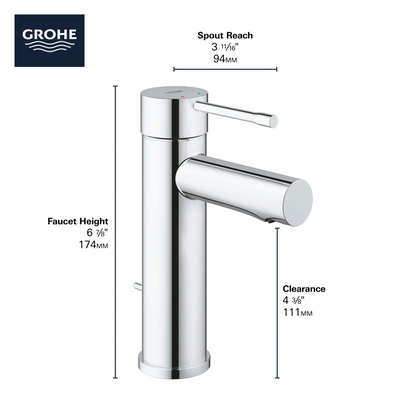 GROHE

Spout Reach
3 11⁄16"
94MM

Faucet Height
6 7⁄8"
174MM

Clearance
4 3⁄8"
111MM