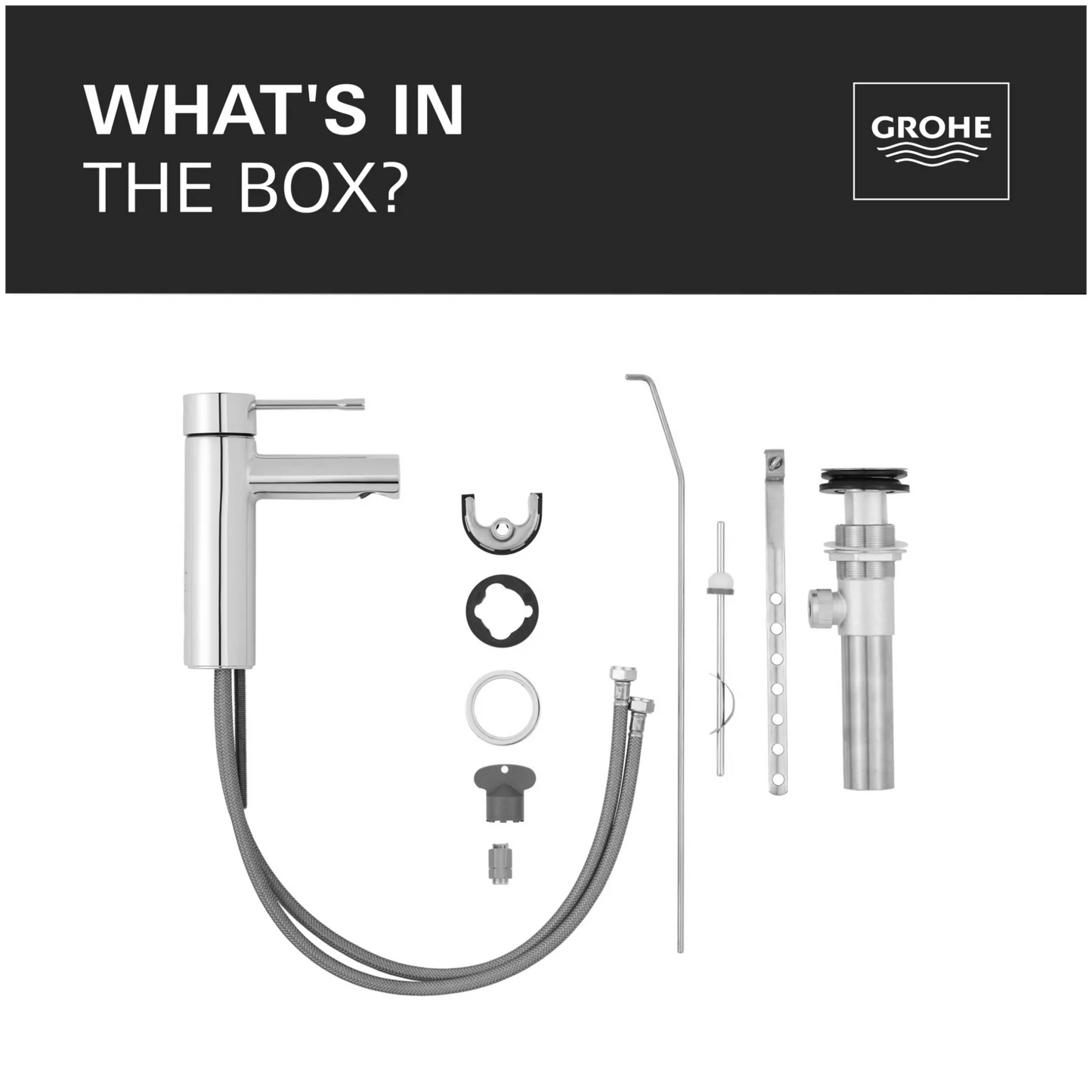 WHAT'S IN
THE BOX?

GROHE