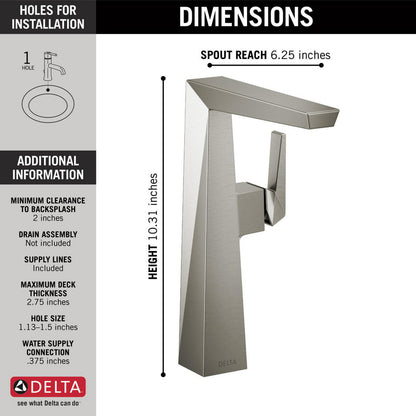 HOLES FOR INSTALLATION

1 HOLE

ADDITIONAL INFORMATION

MINIMUM CLEARANCE TO BACKSPLASH
2 inches

DRAIN ASSEMBLY
Not included

SUPPLY LINES
Included

MAXIMUM DECK THICKNESS
2.75 inches

HOLE SIZE
1.13–1.5 inches

WATER SUPPLY CONNECTION
.375 inches

DELTA
see what Delta can do

DIMENSIONS

SPOUT REACH 6.25 inches

HEIGHT 10.31 inches

DELTA