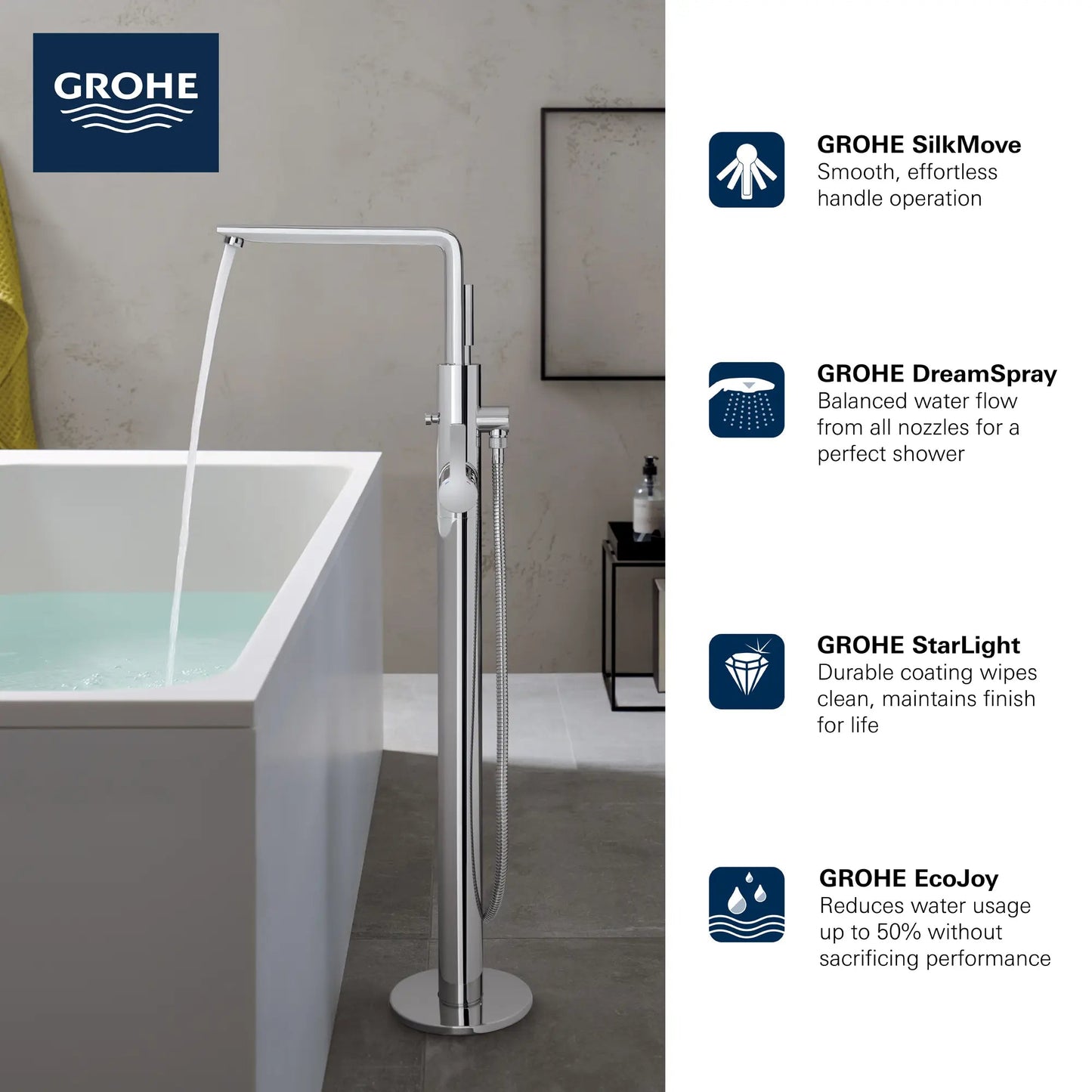 GROHE

GROHE SilkMove
Smooth, effortless handle operation

GROHE DreamSpray
Balanced water flow from all nozzles for a perfect shower

GROHE StarLight
Durable coating wipes clean, maintains finish for life

GROHE EcoJoy
Reduces water usage up to 50% without sacrificing performance