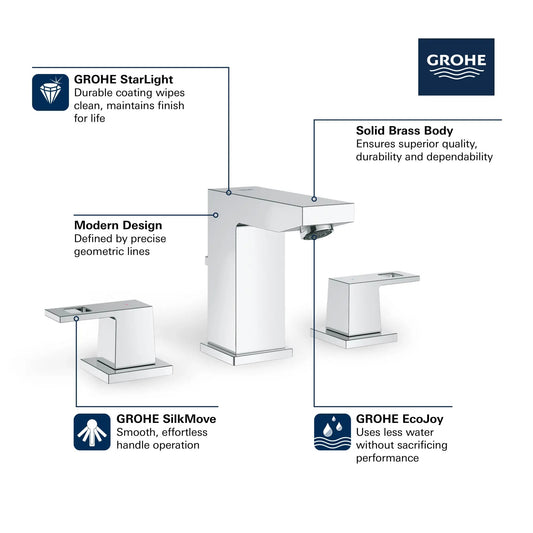 GROHE

GROHE StarLight
Durable coating wipes clean, maintains finish for life

Solid Brass Body
Ensures superior quality, durability and dependability

Modern Design
Defined by precise geometric lines

GROHE SilkMove
Smooth, effortless handle operation

GROHE EcoJoy
Uses less water without sacrificing performance