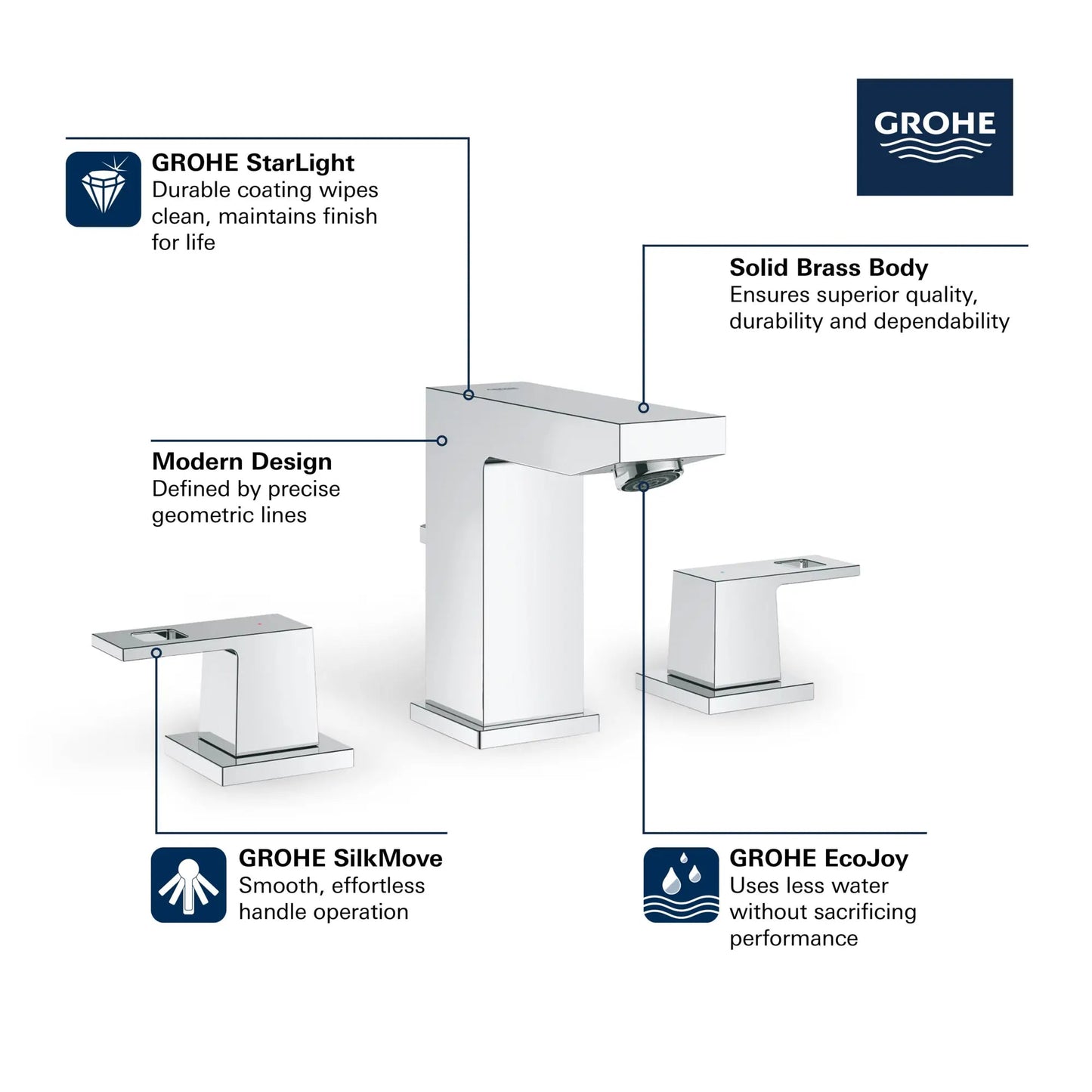 GROHE

GROHE StarLight
Durable coating wipes clean, maintains finish for life

Solid Brass Body
Ensures superior quality, durability and dependability

Modern Design
Defined by precise geometric lines

GROHE SilkMove
Smooth, effortless handle operation

GROHE EcoJoy
Uses less water without sacrificing performance