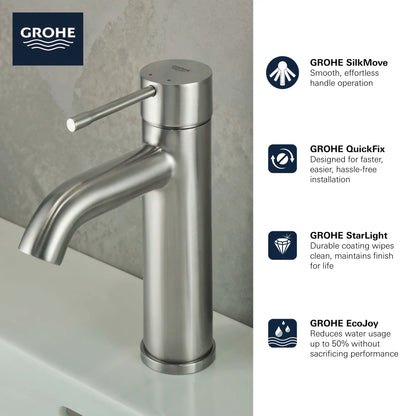 GROHE

GROHE SilkMove
Smooth, effortless handle operation

GROHE QuickFix
Designed for faster, easier, hassle-free installation

GROHE StarLight
Durable coating wipes clean, maintains finish for life

GROHE EcoJoy
Reduces water usage up to 50% without sacrificing performance