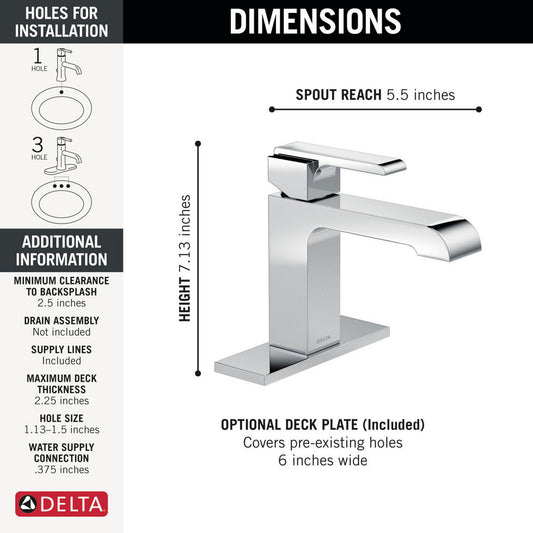 HOLES FOR INSTALLATION

1 HOLE

3 HOLE

ADDITIONAL INFORMATION

MINIMUM CLEARANCE TO BACKSPLASH
2.5 inches

DRAIN ASSEMBLY
Not included

SUPPLY LINES
Included

MAXIMUM DECK THICKNESS
2.25 inches

HOLE SIZE
1.13–1.5 inches

WATER SUPPLY CONNECTION
.375 inches

DELTA

DIMENSIONS

SPOUT REACH 5.5 inches

HEIGHT 7.13 inches

DELTA

OPTIONAL DECK PLATE (Included)
Covers pre-existing holes
6 inches wide