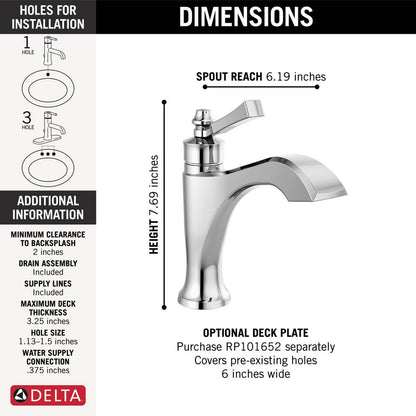 HOLES FOR INSTALLATION

1 HOLE

3 HOLE

ADDITIONAL INFORMATION

MINIMUM CLEARANCE TO BACKSPLASH
2 inches

DRAIN ASSEMBLY
Included

SUPPLY LINES
Included

MAXIMUM DECK THICKNESS
3.25 inches

HOLE SIZE
1.13–1.5 inches

WATER SUPPLY CONNECTION
.375 inches

DELTA

DIMENSIONS

SPOUT REACH 6.19 inches

HEIGHT 7.69 inches

OPTIONAL DECK PLATE
Purchase RP101652 separately
Covers pre-existing holes
6 inches wide