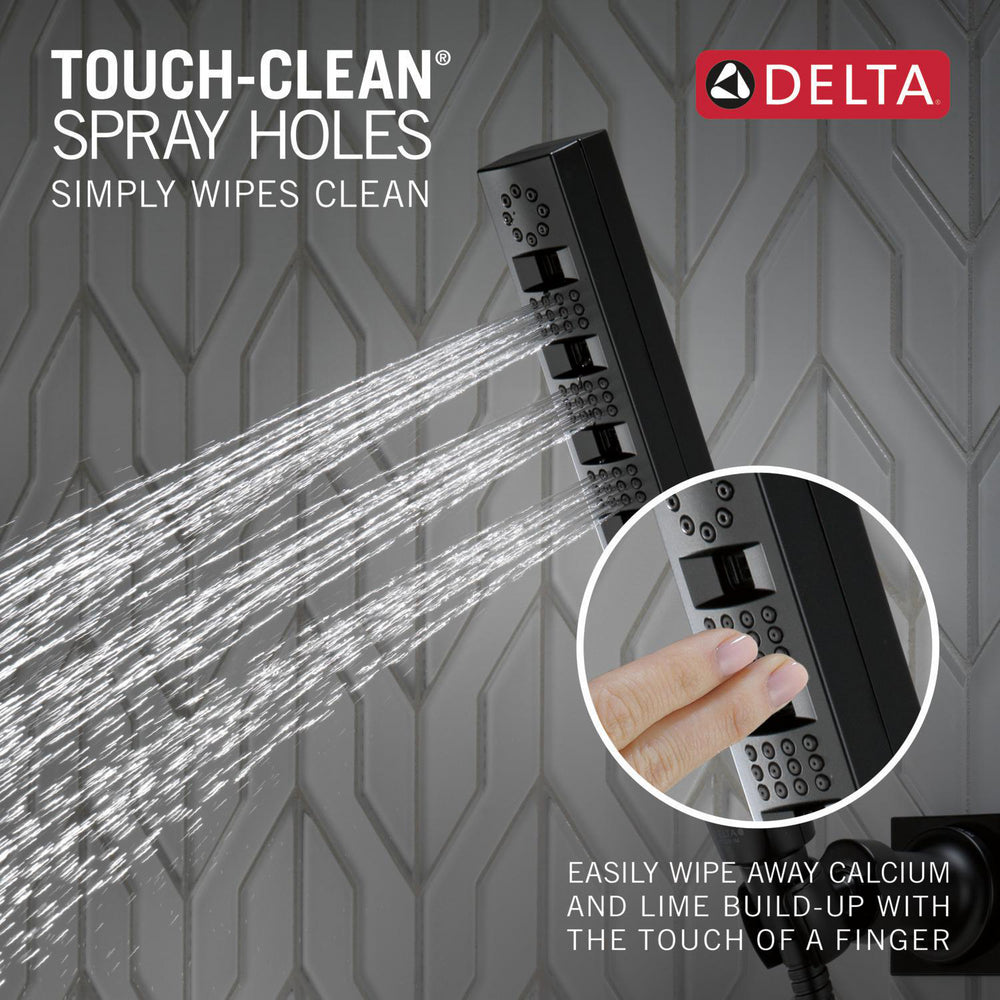 TOUCH-CLEAN®
SPRAY HOLES
SIMPLY WIPES CLEAN

DELTA

EASILY WIPE AWAY CALCIUM AND LIME BUILD-UP WITH THE TOUCH OF A FINGER