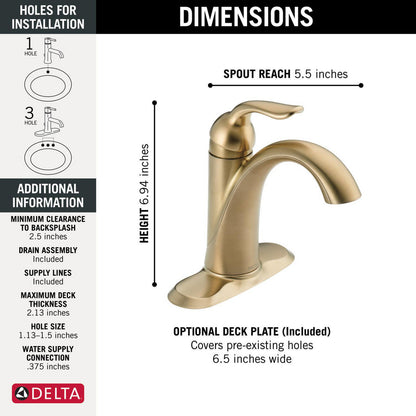 HOLES FOR INSTALLATION

1 HOLE

3 HOLE

ADDITIONAL INFORMATION

MINIMUM CLEARANCE TO BACKSPLASH
2.5 inches

DRAIN ASSEMBLY
Included

SUPPLY LINES
Included

MAXIMUM DECK THICKNESS
2.13 inches

HOLE SIZE
1.13–1.5 inches

WATER SUPPLY CONNECTION
.375 inches

DELTA

DIMENSIONS

SPOUT REACH 5.5 inches

HEIGHT 6.94 inches

OPTIONAL DECK PLATE (Included)
Covers pre-existing holes
6.5 inches wide