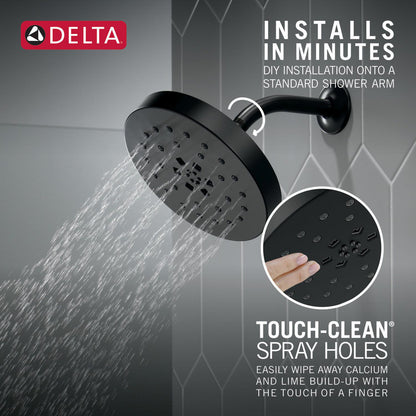 DELTA

INSTALLS IN MINUTES
DIY INSTALLATION ONTO A STANDARD SHOWER ARM

TOUCH-CLEAN® SPRAY HOLES
EASILY WIPE AWAY CALCIUM AND LIME BUILD-UP WITH THE TOUCH OF A FINGER