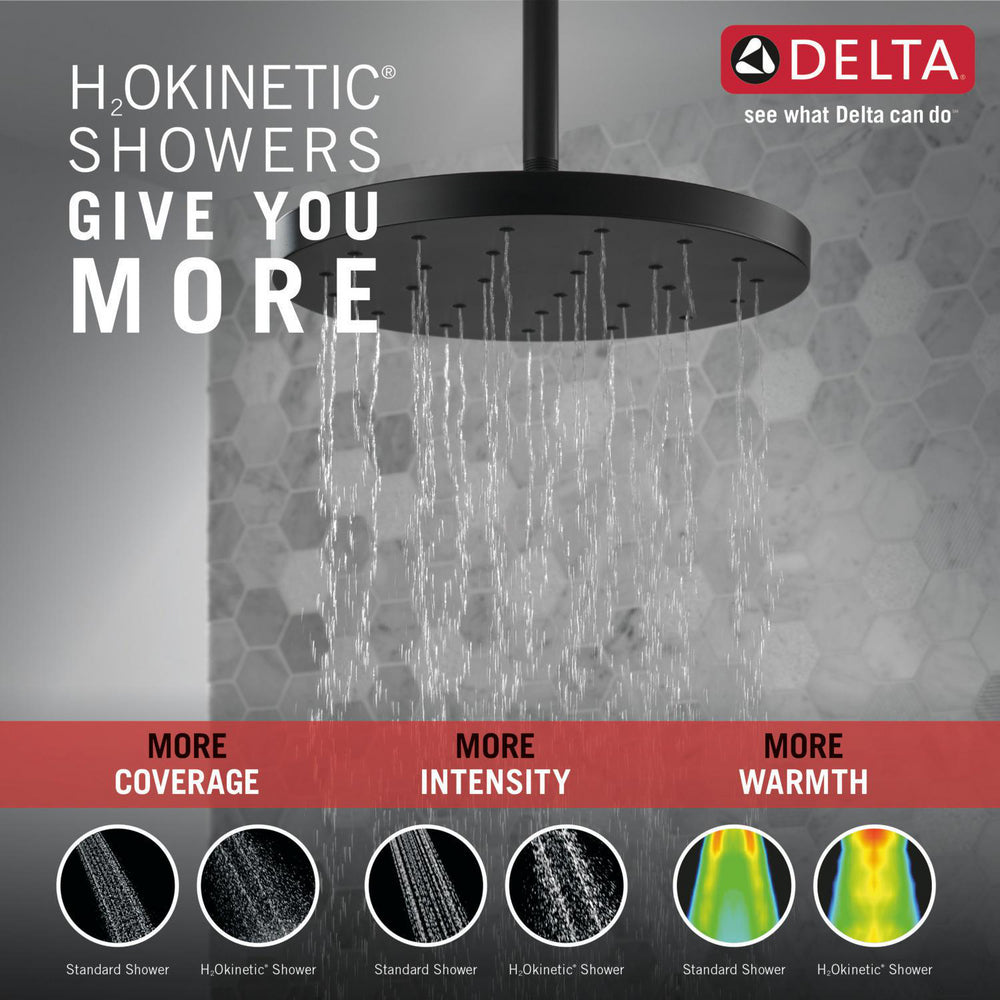 $H_2$OKINETIC®
SHOWERS
GIVE YOU
MORE

DELTA
see what Delta can do™

MORE
COVERAGE

MORE
INTENSITY

MORE
WARMTH

Standard Shower

$H_2$Okinetic® Shower

Standard Shower

$H_2$Okinetic® Shower

Standard Shower

$H_2$Okinetic® Shower