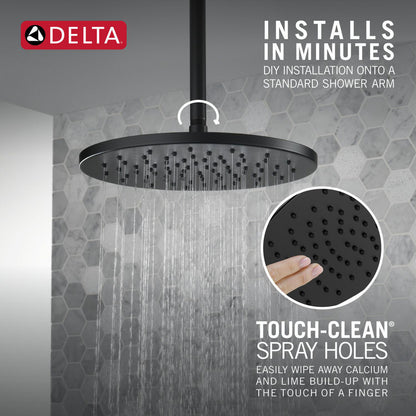 DELTA

INSTALLS IN MINUTES

DIY INSTALLATION ONTO A STANDARD SHOWER ARM

TOUCH-CLEAN® SPRAY HOLES

EASILY WIPE AWAY CALCIUM AND LIME BUILD-UP WITH THE TOUCH OF A FINGER