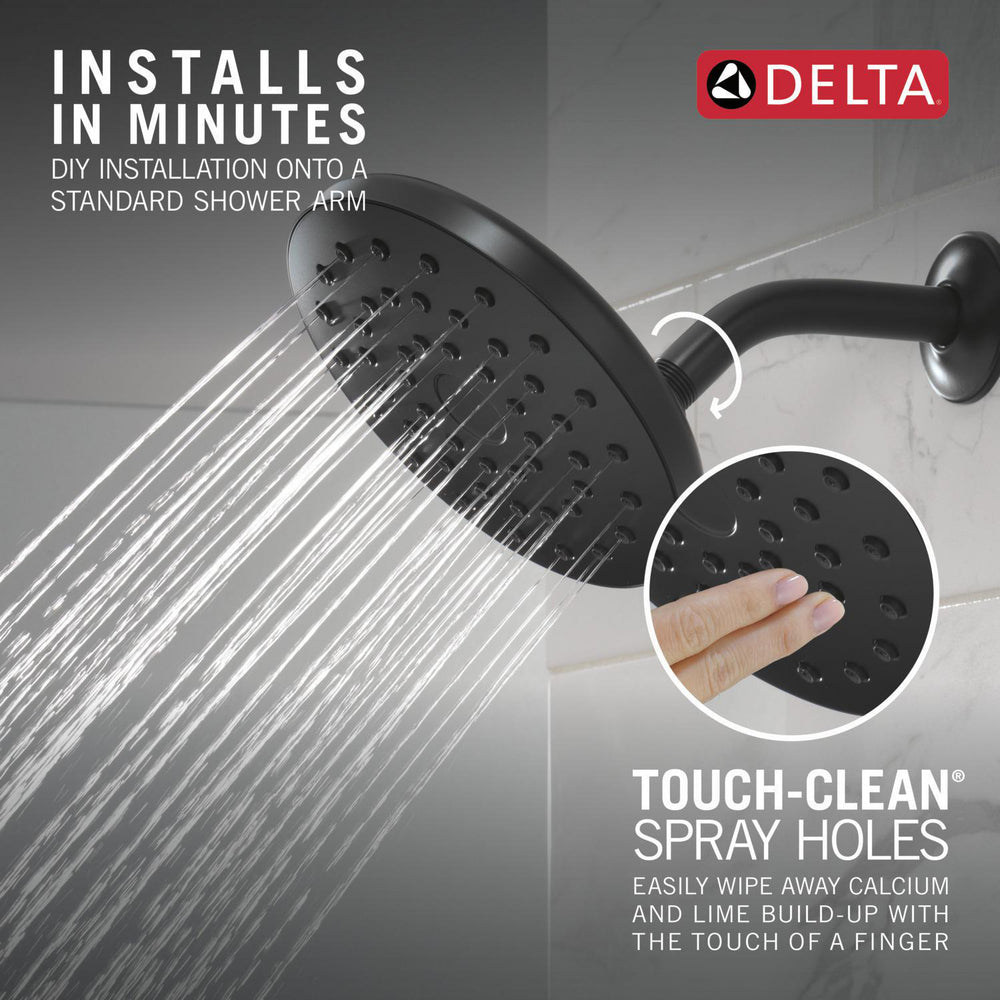 INSTALLS IN MINUTES
DIY INSTALLATION ONTO A STANDARD SHOWER ARM

DELTA

TOUCH-CLEAN® SPRAY HOLES
EASILY WIPE AWAY CALCIUM AND LIME BUILD-UP WITH THE TOUCH OF A FINGER