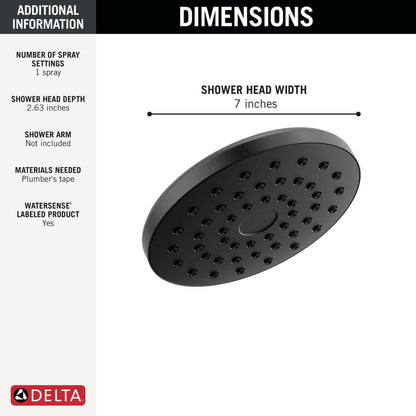 ADDITIONAL INFORMATION

NUMBER OF SPRAY SETTINGS
1 spray

SHOWER HEAD DEPTH
2.63 inches

SHOWER ARM
Not included

MATERIALS NEEDED
Plumber's tape

WATERSENSE® LABELED PRODUCT
Yes

DELTA

DIMENSIONS

SHOWER HEAD WIDTH
7 inches