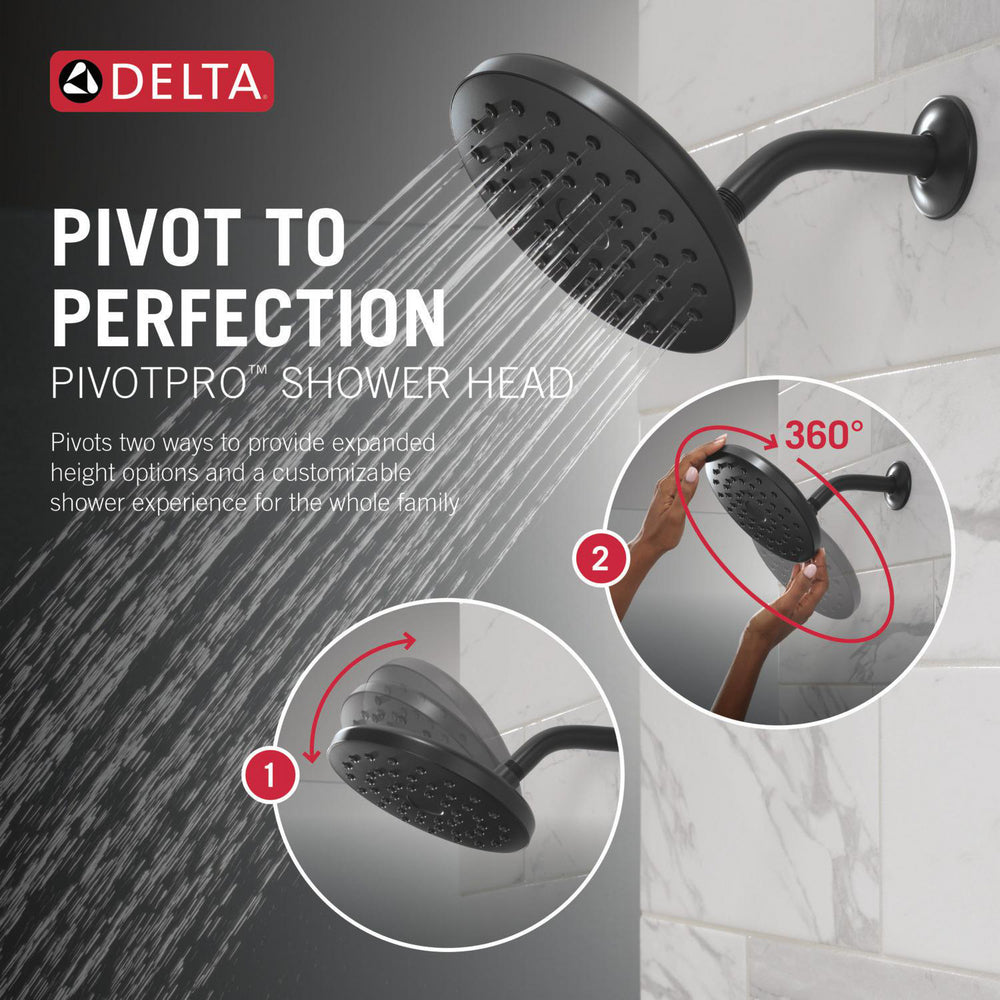 DELTA

PIVOT TO PERFECTION

PIVOTPRO™ SHOWER HEAD

Pivots two ways to provide expanded height options and a customizable shower experience for the whole family

360°

2

1