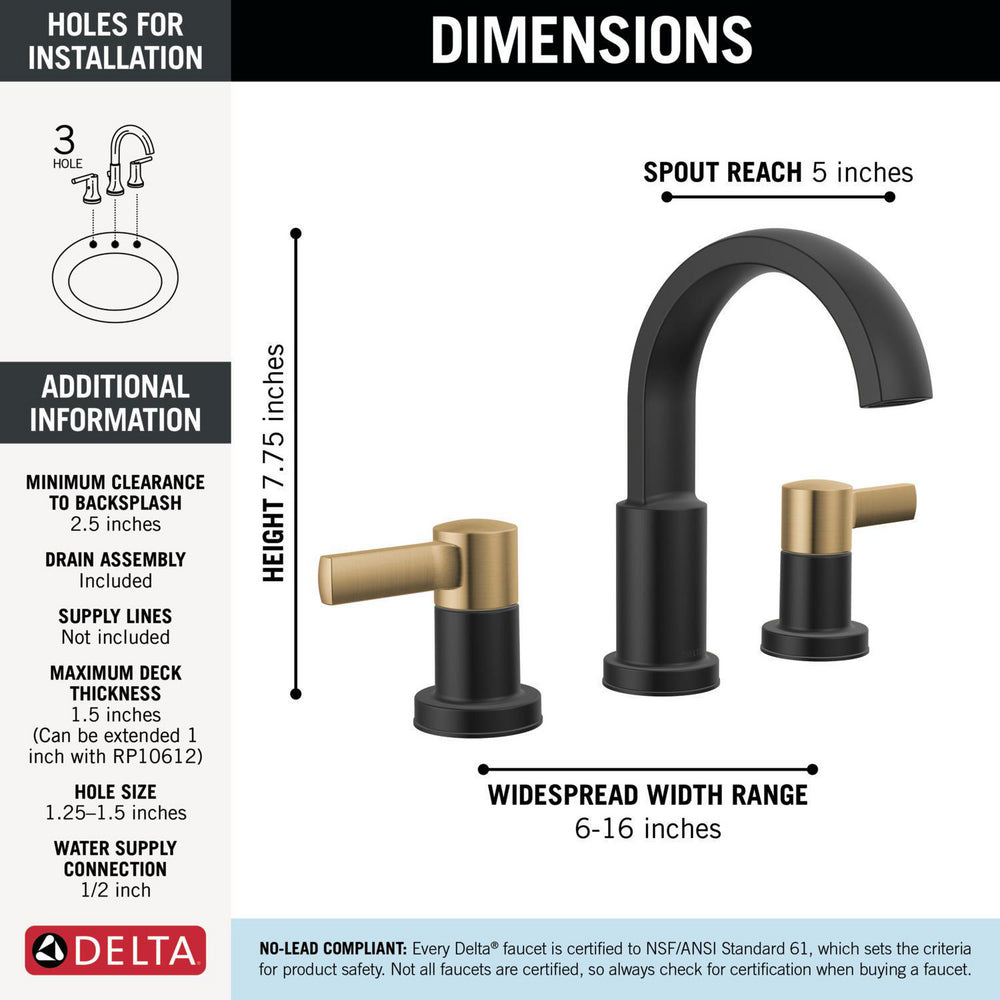 HOLES FOR INSTALLATION

3 HOLE

ADDITIONAL INFORMATION

MINIMUM CLEARANCE TO BACKSPLASH
2.5 inches

DRAIN ASSEMBLY
Included

SUPPLY LINES
Not included

MAXIMUM DECK THICKNESS
1.5 inches
(Can be extended 1 inch with RP10612)

HOLE SIZE
1.25–1.5 inches

WATER SUPPLY CONNECTION
1/2 inch

DELTA

DIMENSIONS

SPOUT REACH 5 inches

HEIGHT 7.75 inches

WIDESPREAD WIDTH RANGE
6-16 inches

NO-LEAD COMPLIANT: Every Delta® faucet is certified to NSF/ANSI Standard 61, which sets the criteria for product safety. Not all faucets are certified, so always check for certification when buying a faucet.