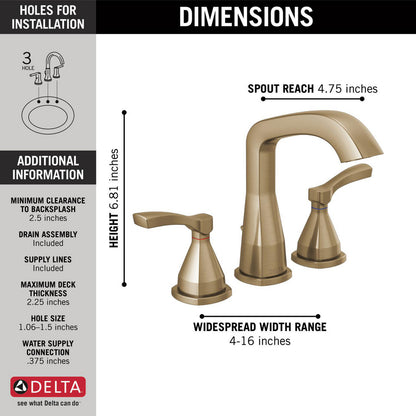 HOLES FOR INSTALLATION

3 HOLE

ADDITIONAL INFORMATION

MINIMUM CLEARANCE TO BACKSPLASH
2.5 inches

DRAIN ASSEMBLY
Included

SUPPLY LINES
Included

MAXIMUM DECK THICKNESS
2.25 inches

HOLE SIZE
1.06–1.5 inches

WATER SUPPLY CONNECTION
.375 inches

DELTA
see what Delta can do

DIMENSIONS

SPOUT REACH 4.75 inches

HEIGHT 6.81 inches

WIDESPREAD WIDTH RANGE
4-16 inches