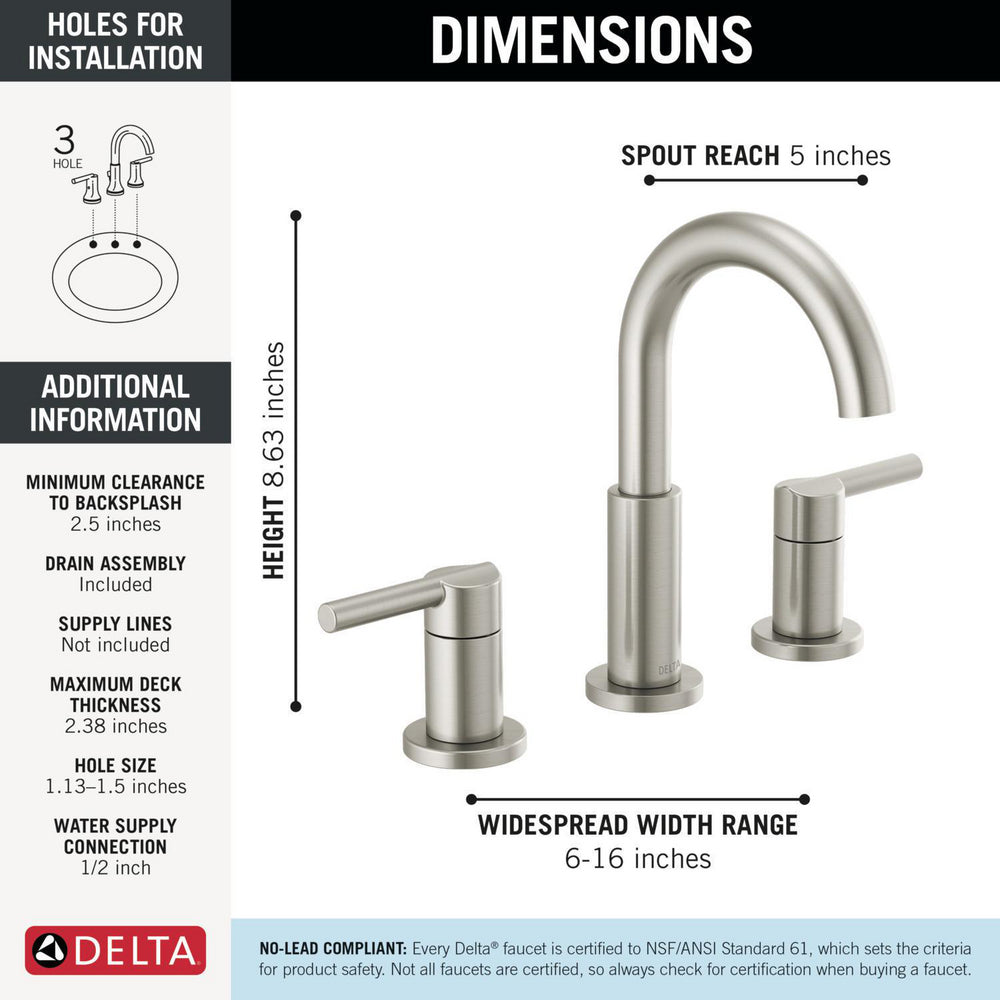 HOLES FOR INSTALLATION

3 HOLE

ADDITIONAL INFORMATION

MINIMUM CLEARANCE TO BACKSPLASH
2.5 inches

DRAIN ASSEMBLY
Included

SUPPLY LINES
Not included

MAXIMUM DECK THICKNESS
2.38 inches

HOLE SIZE
1.13–1.5 inches

WATER SUPPLY CONNECTION
1/2 inch

DELTA

DIMENSIONS

SPOUT REACH 5 inches

HEIGHT 8.63 inches

DELTA

WIDESPREAD WIDTH RANGE
6-16 inches

NO-LEAD COMPLIANT: Every Delta® faucet is certified to NSF/ANSI Standard 61, which sets the criteria for product safety. Not all faucets are certified, so always check for certification when buying a faucet.