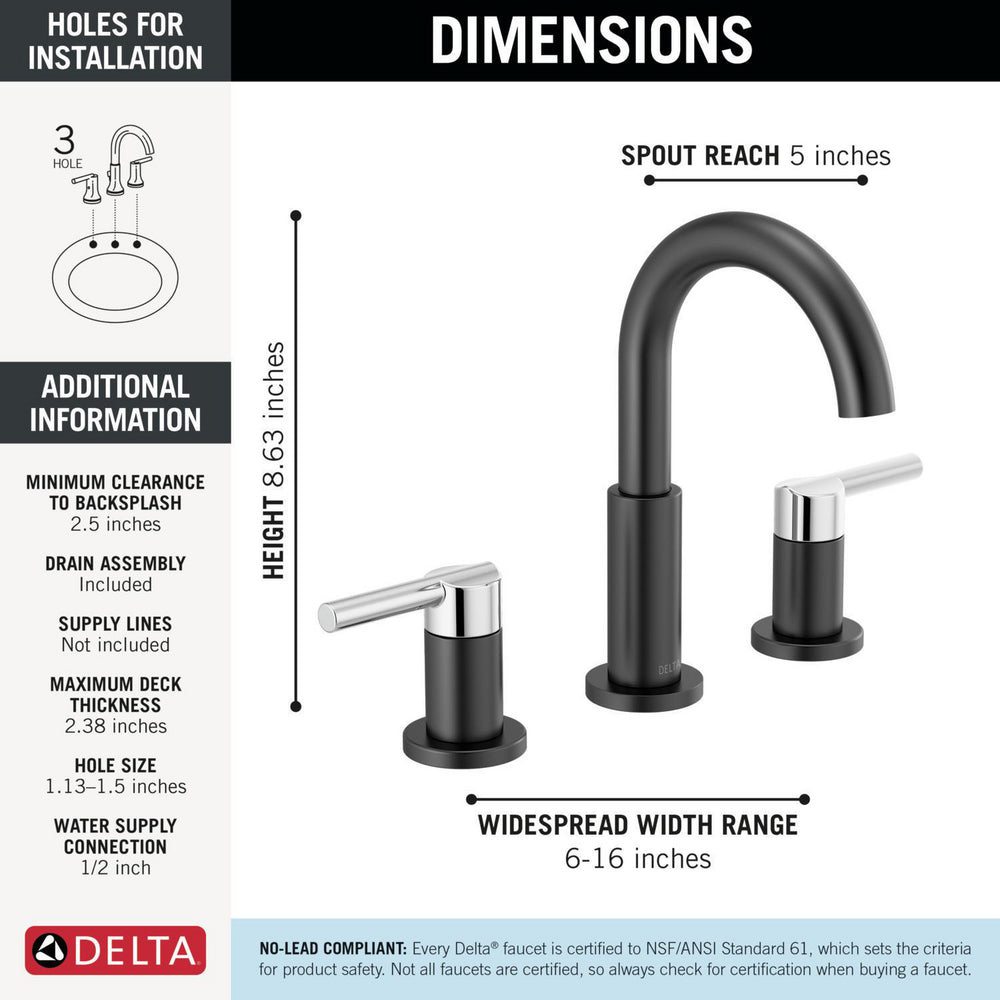 HOLES FOR INSTALLATION

3
HOLE

ADDITIONAL INFORMATION

MINIMUM CLEARANCE TO BACKSPLASH
2.5 inches

DRAIN ASSEMBLY
Included

SUPPLY LINES
Not included

MAXIMUM DECK THICKNESS
2.38 inches

HOLE SIZE
1.13–1.5 inches

WATER SUPPLY CONNECTION
1/2 inch

DELTA

DIMENSIONS

SPOUT REACH 5 inches

HEIGHT 8.63 inches

DELTA

WIDESPREAD WIDTH RANGE
6-16 inches

NO-LEAD COMPLIANT: Every Delta® faucet is certified to NSF/ANSI Standard 61, which sets the criteria for product safety. Not all faucets are certified, so always check for certification when buying a faucet.