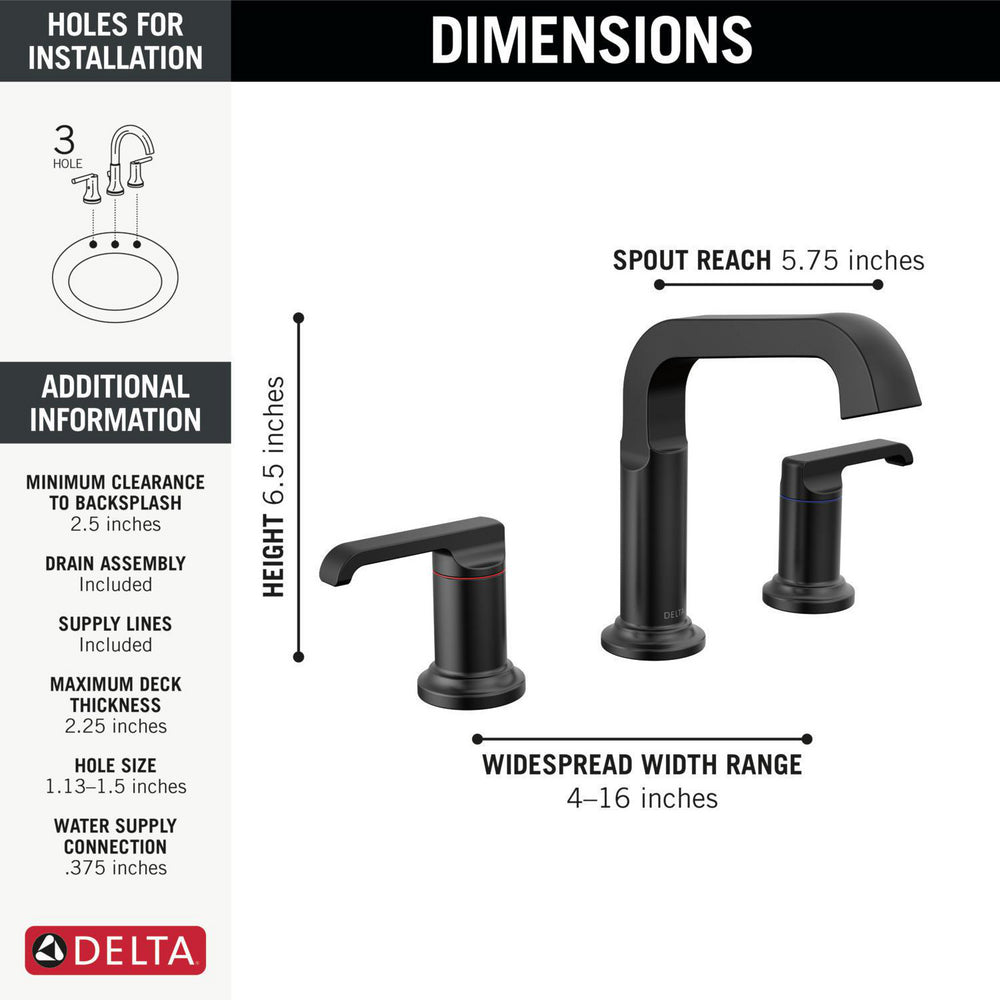 HOLES FOR INSTALLATION

3
HOLE

ADDITIONAL INFORMATION

MINIMUM CLEARANCE TO BACKSPLASH
2.5 inches

DRAIN ASSEMBLY
Included

SUPPLY LINES
Included

MAXIMUM DECK THICKNESS
2.25 inches

HOLE SIZE
1.13–1.5 inches

WATER SUPPLY CONNECTION
.375 inches

DELTA

DIMENSIONS

SPOUT REACH 5.75 inches

HEIGHT 6.5 inches

DELTA

WIDESPREAD WIDTH RANGE
4–16 inches