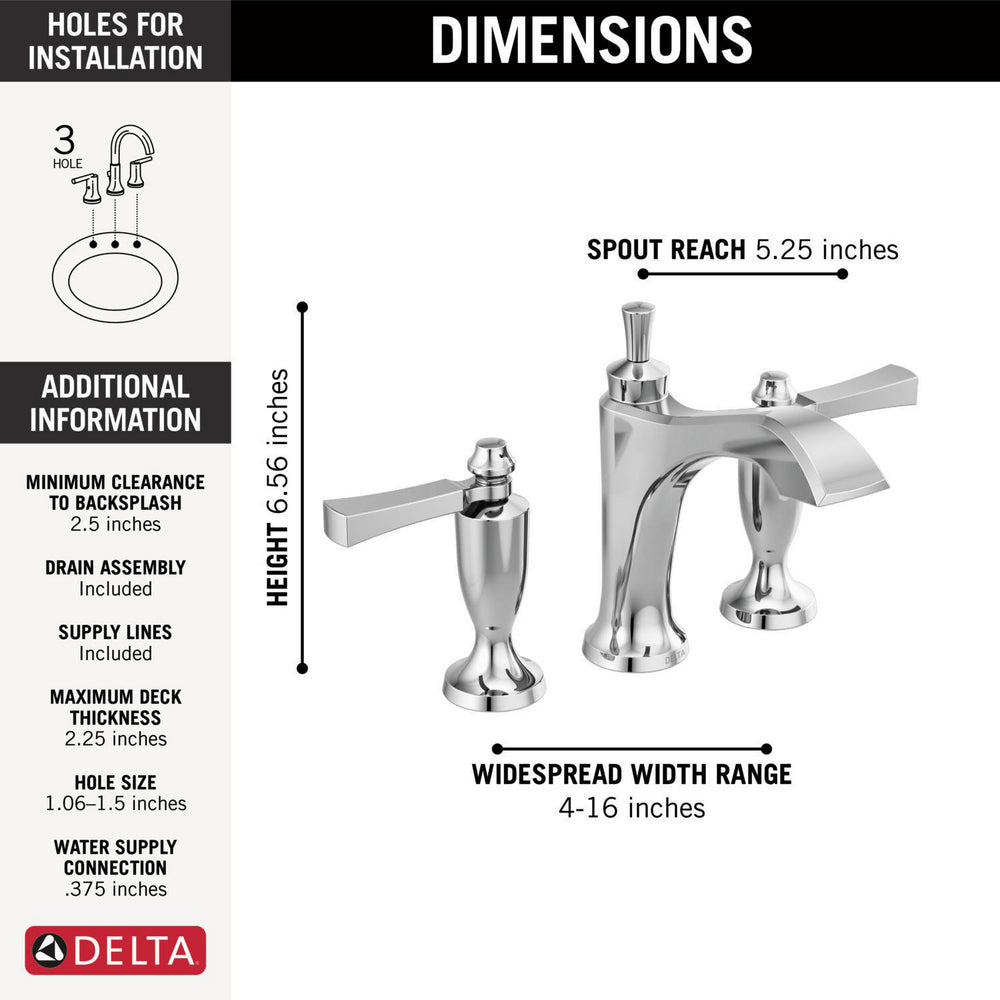 HOLES FOR INSTALLATION

3 HOLE

ADDITIONAL INFORMATION

MINIMUM CLEARANCE TO BACKSPLASH
2.5 inches

DRAIN ASSEMBLY
Included

SUPPLY LINES
Included

MAXIMUM DECK THICKNESS
2.25 inches

HOLE SIZE
1.06–1.5 inches

WATER SUPPLY CONNECTION
.375 inches

DELTA

DIMENSIONS

SPOUT REACH 5.25 inches

HEIGHT 6.56 inches

DELTA

WIDESPREAD WIDTH RANGE
4-16 inches