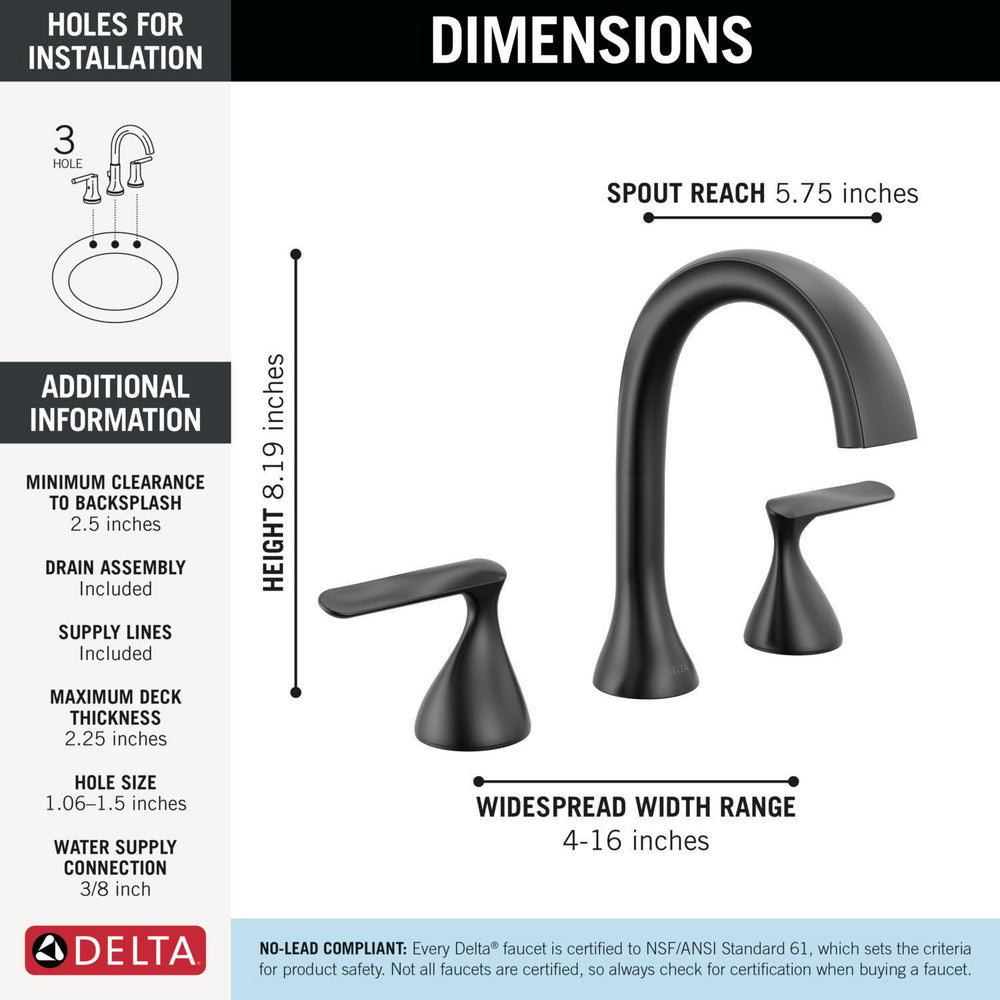 HOLES FOR INSTALLATION

3
HOLE

ADDITIONAL INFORMATION

MINIMUM CLEARANCE TO BACKSPLASH
2.5 inches

DRAIN ASSEMBLY
Included

SUPPLY LINES
Included

MAXIMUM DECK THICKNESS
2.25 inches

HOLE SIZE
1.06–1.5 inches

WATER SUPPLY CONNECTION
3/8 inch

DELTA

DIMENSIONS

SPOUT REACH 5.75 inches

HEIGHT 8.19 inches

DELTA

WIDESPREAD WIDTH RANGE
4-16 inches

NO-LEAD COMPLIANT: Every Delta® faucet is certified to NSF/ANSI Standard 61, which sets the criteria for product safety. Not all faucets are certified, so always check for certification when buying a faucet.