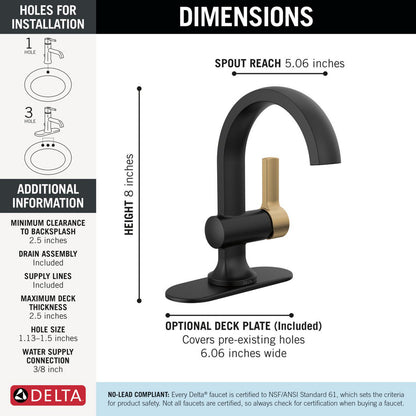 HOLES FOR INSTALLATION

1 HOLE

3 HOLE

ADDITIONAL INFORMATION

MINIMUM CLEARANCE TO BACKSPLASH
2.5 inches

DRAIN ASSEMBLY
Included

SUPPLY LINES
Included

MAXIMUM DECK THICKNESS
2.5 inches

HOLE SIZE
1.13–1.5 inches

WATER SUPPLY CONNECTION
3/8 inch

DELTA

DIMENSIONS

SPOUT REACH 5.06 inches

HEIGHT 8 inches

OPTIONAL DECK PLATE (Included)
Covers pre-existing holes
6.06 inches wide

NO-LEAD COMPLIANT: Every Delta® faucet is certified to NSF/ANSI Standard 61, which sets the criteria for product safety. Not all faucets are certified, so always check for certification when buying a faucet.