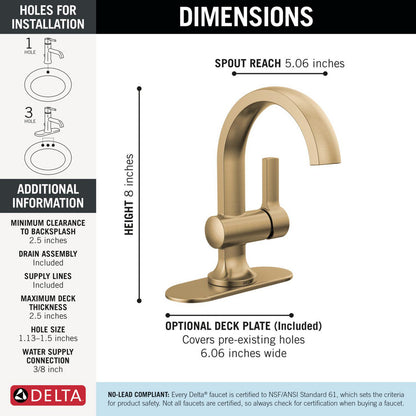 HOLES FOR INSTALLATION

1 HOLE

3 HOLE

ADDITIONAL INFORMATION

MINIMUM CLEARANCE TO BACKSPLASH
2.5 inches

DRAIN ASSEMBLY
Included

SUPPLY LINES
Included

MAXIMUM DECK THICKNESS
2.5 inches

HOLE SIZE
1.13–1.5 inches

WATER SUPPLY CONNECTION
3/8 inch

DELTA

DIMENSIONS

SPOUT REACH 5.06 inches

HEIGHT 8 inches

OPTIONAL DECK PLATE (Included)
Covers pre-existing holes
6.06 inches wide

NO-LEAD COMPLIANT: Every Delta® faucet is certified to NSF/ANSI Standard 61, which sets the criteria for product safety. Not all faucets are certified, so always check for certification when buying a faucet.