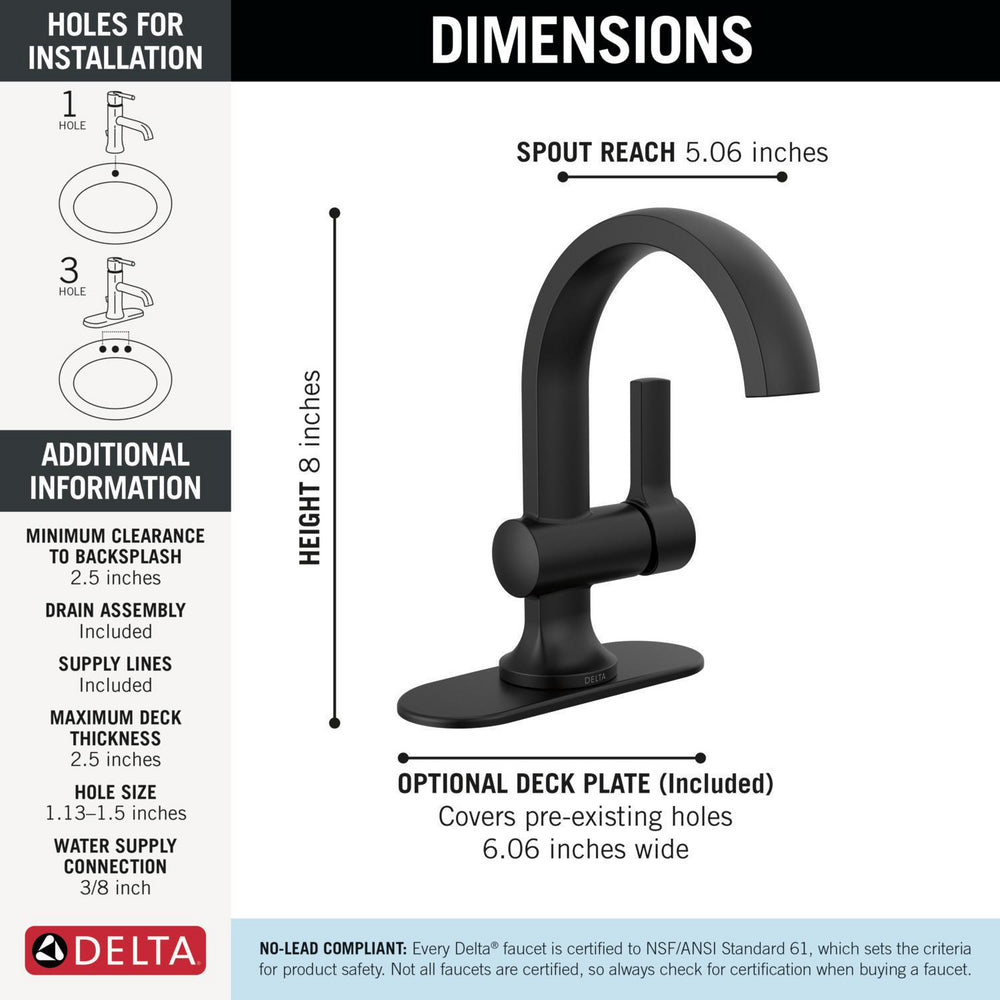 HOLES FOR INSTALLATION

1 HOLE

3 HOLE

ADDITIONAL INFORMATION

MINIMUM CLEARANCE TO BACKSPLASH
2.5 inches

DRAIN ASSEMBLY
Included

SUPPLY LINES
Included

MAXIMUM DECK THICKNESS
2.5 inches

HOLE SIZE
1.13–1.5 inches

WATER SUPPLY CONNECTION
3/8 inch

DELTA

DIMENSIONS

SPOUT REACH 5.06 inches

HEIGHT 8 inches

DELTA

OPTIONAL DECK PLATE (Included)
Covers pre-existing holes
6.06 inches wide

NO-LEAD COMPLIANT: Every Delta® faucet is certified to NSF/ANSI Standard 61, which sets the criteria for product safety. Not all faucets are certified, so always check for certification when buying a faucet.