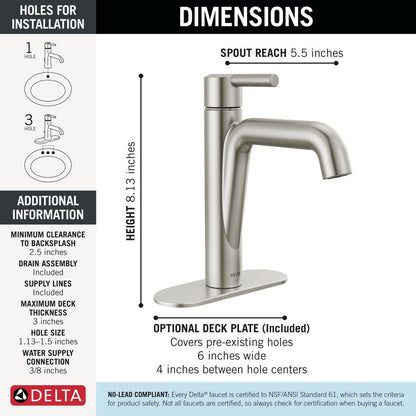 HOLES FOR INSTALLATION

1 HOLE

3 HOLE

ADDITIONAL INFORMATION

MINIMUM CLEARANCE TO BACKSPLASH
2.5 inches

DRAIN ASSEMBLY
Included

SUPPLY LINES
Included

MAXIMUM DECK THICKNESS
3 inches

HOLE SIZE
1.13–1.5 inches

WATER SUPPLY CONNECTION
3/8 inches

DELTA

DIMENSIONS

SPOUT REACH 5.5 inches

HEIGHT 8.13 inches

DELTA

OPTIONAL DECK PLATE (Included)
Covers pre-existing holes
6 inches wide
4 inches between hole centers

NO-LEAD COMPLIANT: Every Delta® faucet is certified to NSF/ANSI Standard 61, which sets the criteria for product safety. Not all faucets are certified, so always check for certification when buying a faucet.