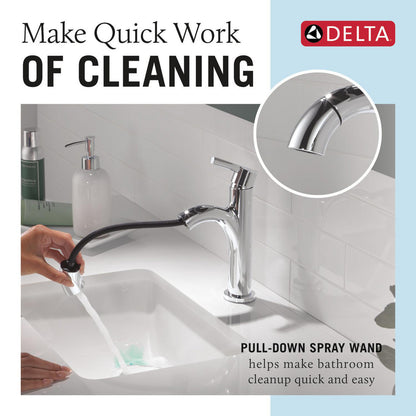 Make Quick Work
OF CLEANING

DELTA

PULL-DOWN SPRAY WAND
helps make bathroom cleanup quick and easy