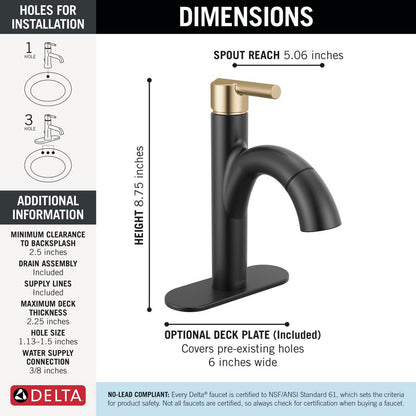 HOLES FOR INSTALLATION

1 HOLE

3 HOLE

ADDITIONAL INFORMATION

MINIMUM CLEARANCE TO BACKSPLASH
2.5 inches

DRAIN ASSEMBLY
Included

SUPPLY LINES
Included

MAXIMUM DECK THICKNESS
2.25 inches

HOLE SIZE
1.13–1.5 inches

WATER SUPPLY CONNECTION
3/8 inches

DELTA

DIMENSIONS

SPOUT REACH 5.06 inches

HEIGHT 8.75 inches

OPTIONAL DECK PLATE (Included)
Covers pre-existing holes
6 inches wide

NO-LEAD COMPLIANT: Every Delta® faucet is certified to NSF/ANSI Standard 61, which sets the criteria for product safety. Not all faucets are certified, so always check for certification when buying a faucet.