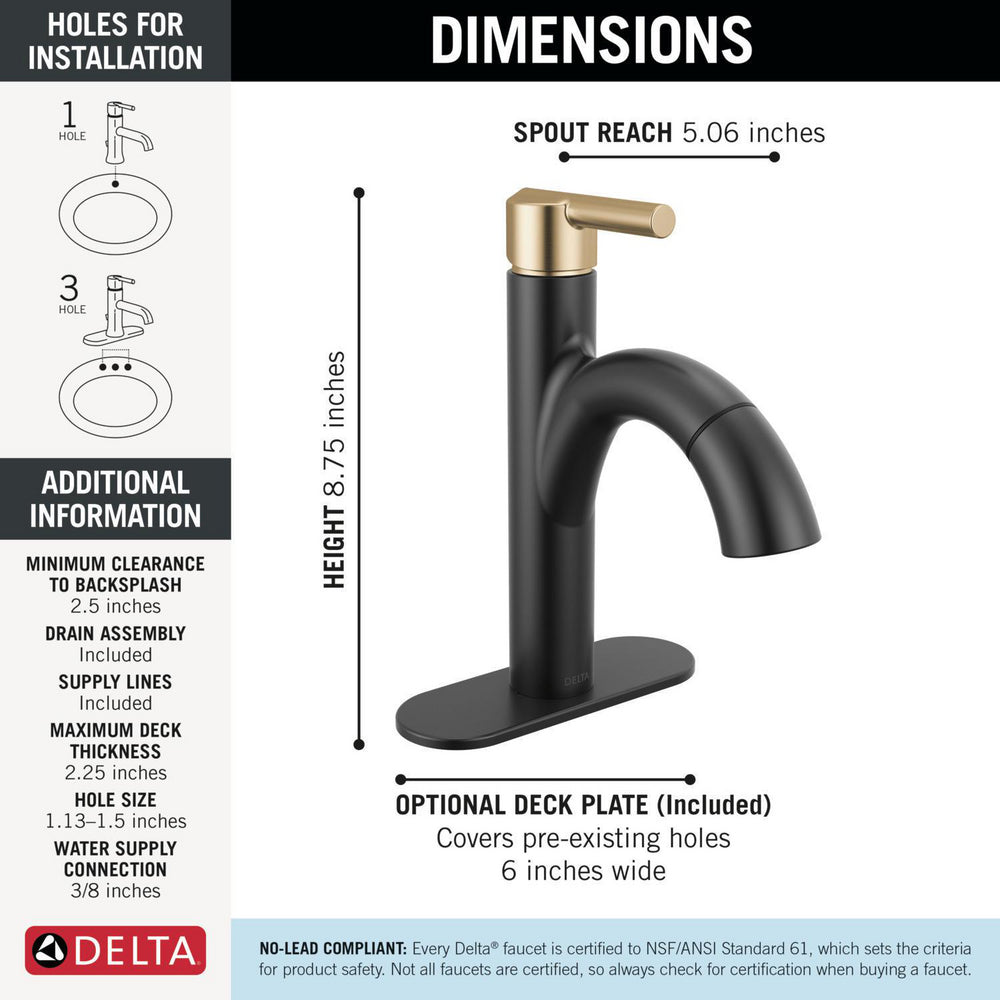 HOLES FOR INSTALLATION

1
HOLE

3
HOLE

ADDITIONAL INFORMATION

MINIMUM CLEARANCE TO BACKSPLASH
2.5 inches

DRAIN ASSEMBLY
Included

SUPPLY LINES
Included

MAXIMUM DECK THICKNESS
2.25 inches

HOLE SIZE
1.13–1.5 inches

WATER SUPPLY CONNECTION
3/8 inches

DELTA

DIMENSIONS

SPOUT REACH 5.06 inches

HEIGHT 8.75 inches

DELTA

OPTIONAL DECK PLATE (Included)
Covers pre-existing holes
6 inches wide

NO-LEAD COMPLIANT: Every Delta® faucet is certified to NSF/ANSI Standard 61, which sets the criteria for product safety. Not all faucets are certified, so always check for certification when buying a faucet.