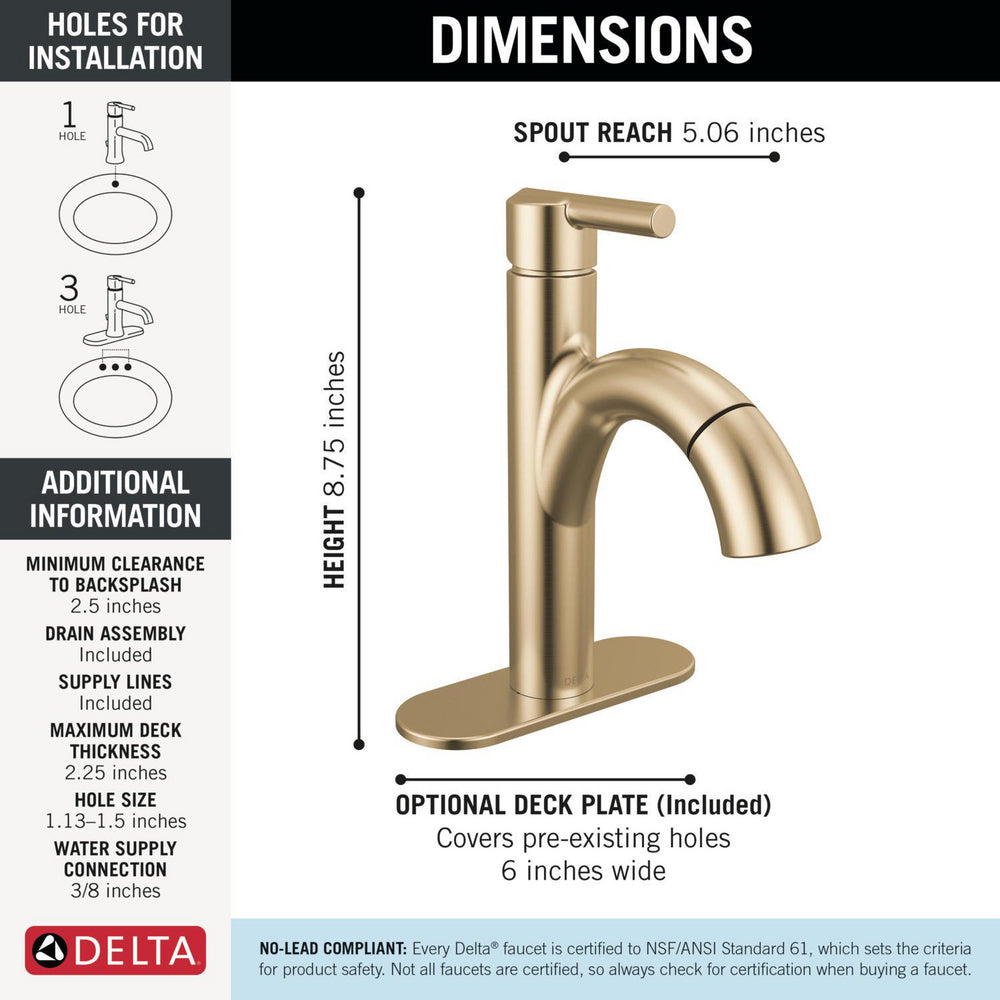 HOLES FOR INSTALLATION

1 HOLE

3 HOLE

ADDITIONAL INFORMATION

MINIMUM CLEARANCE TO BACKSPLASH
2.5 inches

DRAIN ASSEMBLY
Included

SUPPLY LINES
Included

MAXIMUM DECK THICKNESS
2.25 inches

HOLE SIZE
1.13–1.5 inches

WATER SUPPLY CONNECTION
3/8 inches

DELTA

DIMENSIONS

SPOUT REACH 5.06 inches

HEIGHT 8.75 inches

DELTA

OPTIONAL DECK PLATE (Included)
Covers pre-existing holes
6 inches wide

NO-LEAD COMPLIANT: Every Delta® faucet is certified to NSF/ANSI Standard 61, which sets the criteria for product safety. Not all faucets are certified, so always check for certification when buying a faucet.