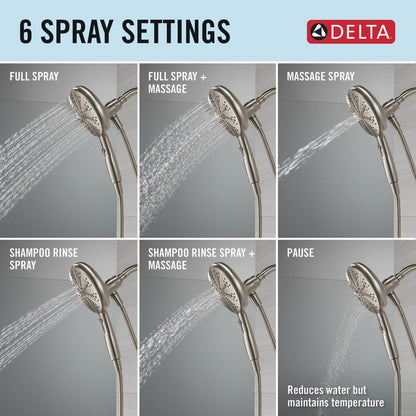 6 SPRAY SETTINGS

DELTA

FULL SPRAY

FULL SPRAY + MASSAGE

MASSAGE SPRAY

SHAMPOO RINSE SPRAY

SHAMPOO RINSE SPRAY + MASSAGE

PAUSE

Reduces water but maintains temperature