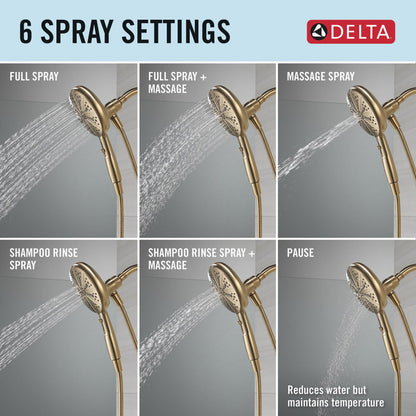 6 SPRAY SETTINGS

DELTA

FULL SPRAY

FULL SPRAY + MASSAGE

MASSAGE SPRAY

SHAMPOO RINSE SPRAY

SHAMPOO RINSE SPRAY + MASSAGE

PAUSE

Reduces water but maintains temperature