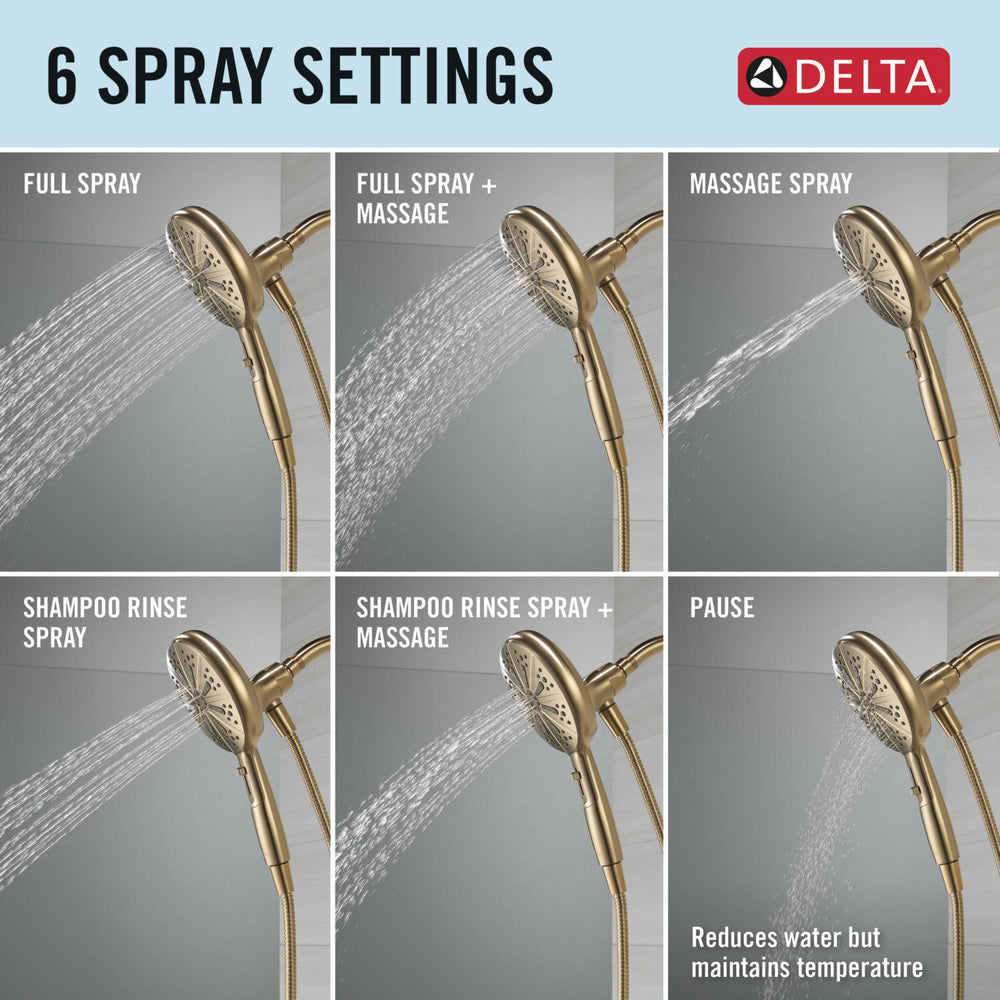 6 SPRAY SETTINGS

DELTA

FULL SPRAY

FULL SPRAY + MASSAGE

MASSAGE SPRAY

SHAMPOO RINSE SPRAY

SHAMPOO RINSE SPRAY + MASSAGE

PAUSE

Reduces water but maintains temperature