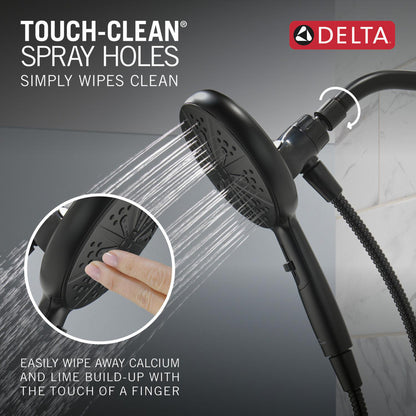 TOUCH-CLEAN®
SPRAY HOLES
SIMPLY WIPES CLEAN

DELTA

EASILY WIPE AWAY CALCIUM AND LIME BUILD-UP WITH THE TOUCH OF A FINGER