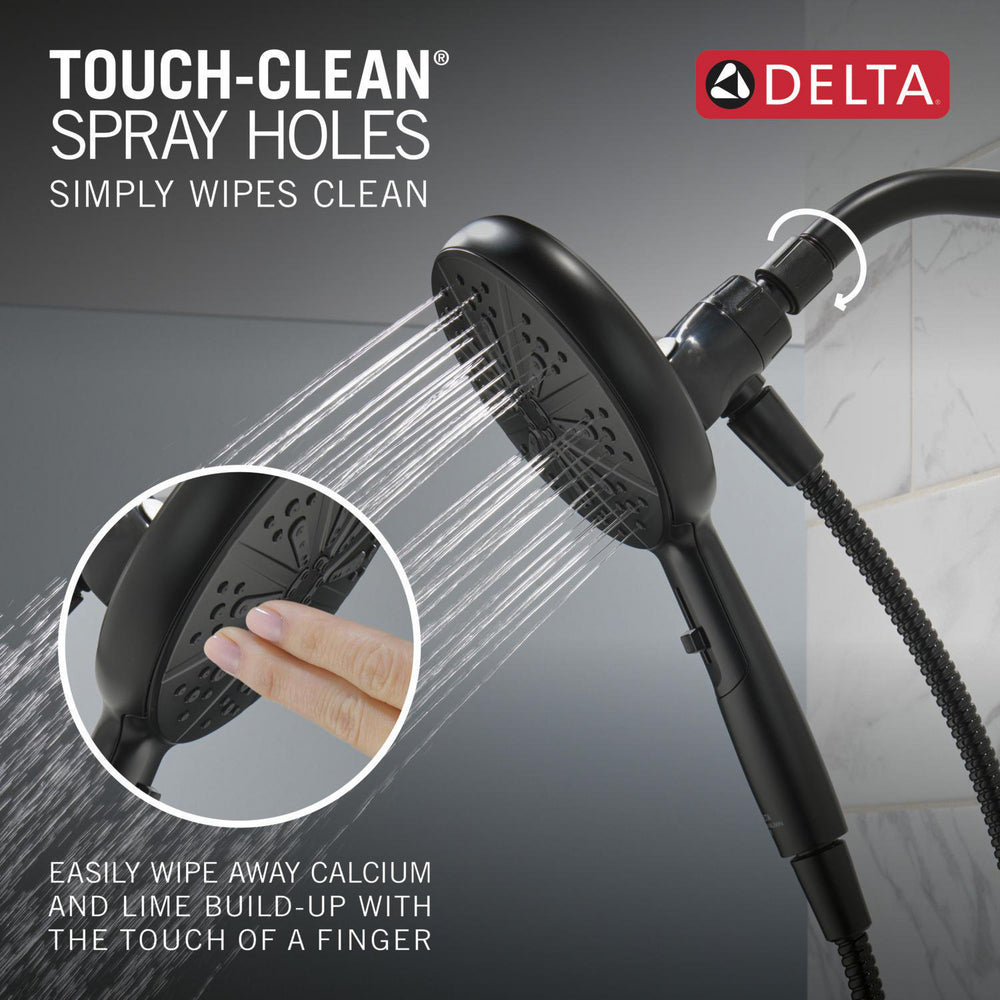 TOUCH-CLEAN®
SPRAY HOLES
SIMPLY WIPES CLEAN

DELTA

EASILY WIPE AWAY CALCIUM AND LIME BUILD-UP WITH THE TOUCH OF A FINGER