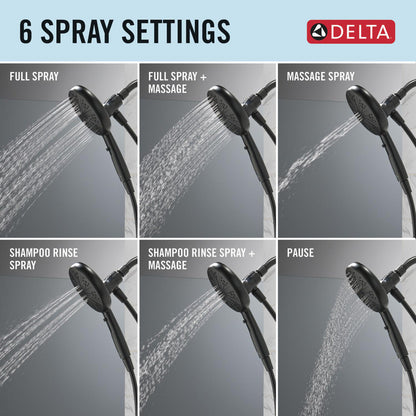 6 SPRAY SETTINGS

DELTA

FULL SPRAY

FULL SPRAY + MASSAGE

MASSAGE SPRAY

SHAMPOO RINSE SPRAY

SHAMPOO RINSE SPRAY + MASSAGE

PAUSE