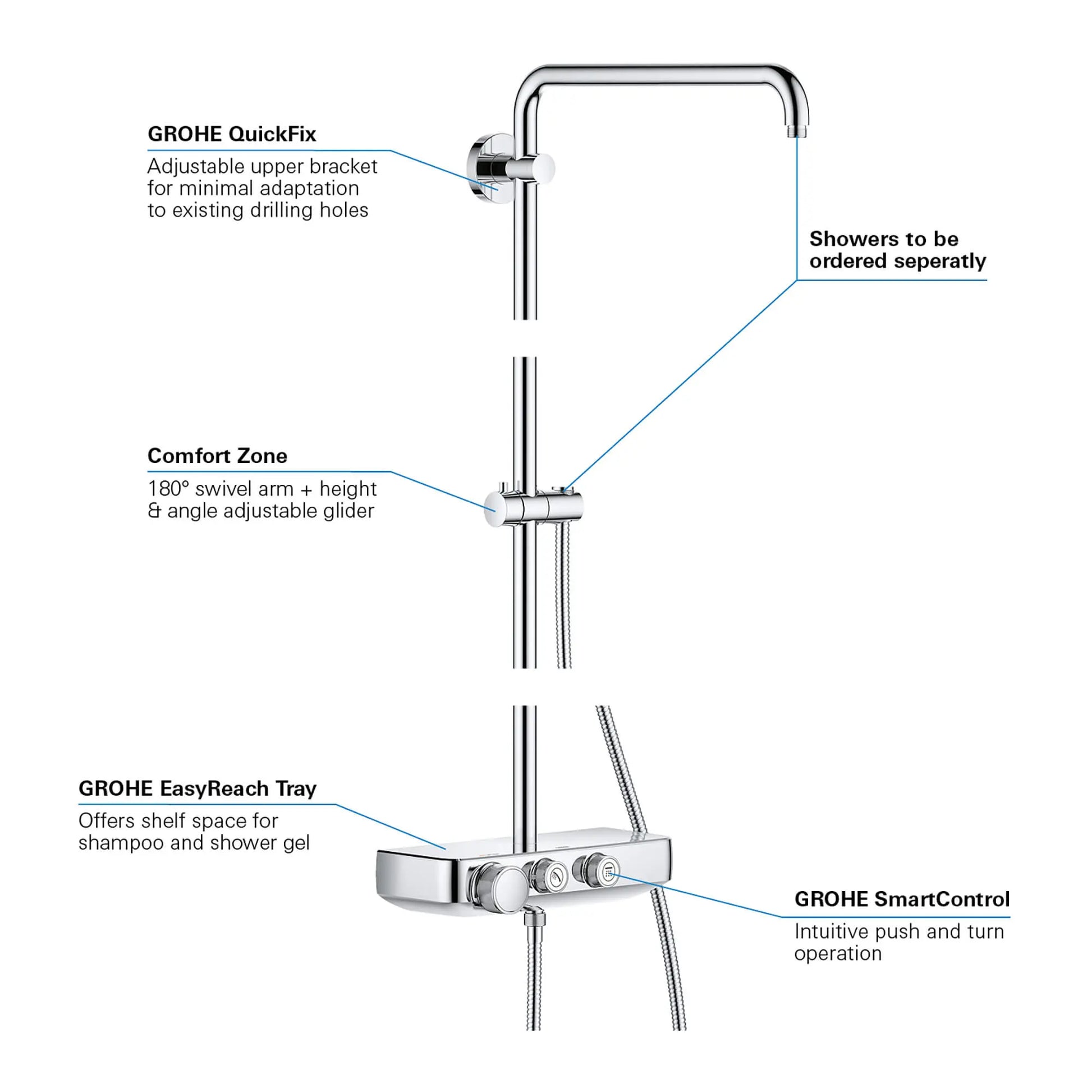 GROHE QuickFix
Adjustable upper bracket for minimal adaptation to existing drilling holes

Showers to be ordered seperatly

Comfort Zone
180° swivel arm + height & angle adjustable glider

GROHE EasyReach Tray
Offers shelf space for shampoo and shower gel

GROHE SmartControl
Intuitive push and turn operation