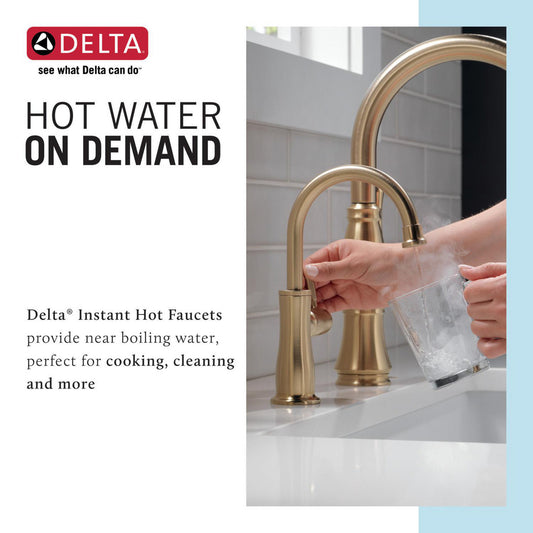 DELTA
see what Delta can do™

HOT WATER
ON DEMAND

Delta® Instant Hot Faucets provide near boiling water, perfect for cooking, cleaning and more